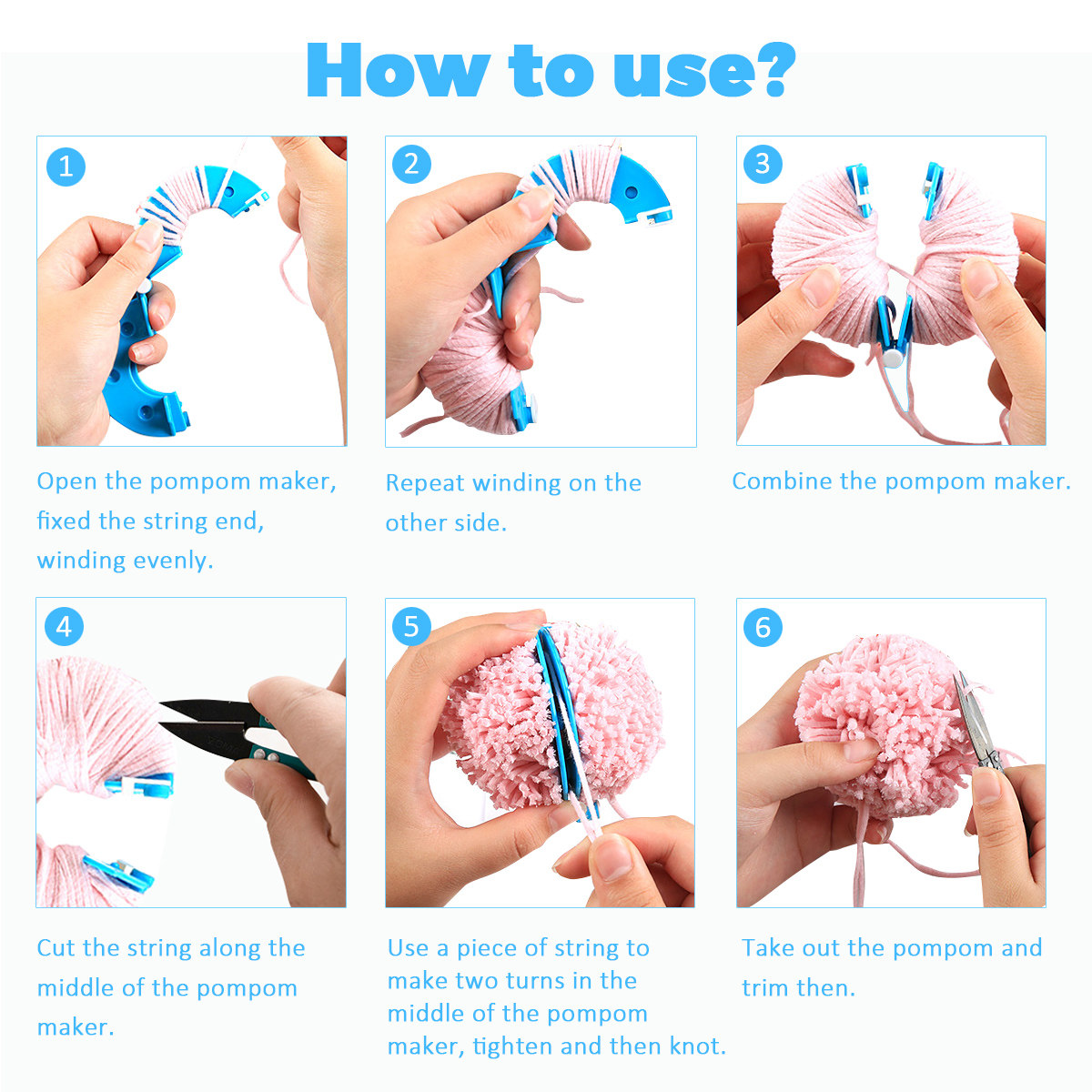 How to use?

1

Open the pompom maker, fixed the string end, winding evenly.

2

Repeat winding on the other side.

3

Combine the pompom maker.

4

Cut the string along the middle of the pompom maker.

5

Use a piece of string to make two turns in the middle of the pompom maker, tighten and then knot.

6

Take out the pompom and trim then.